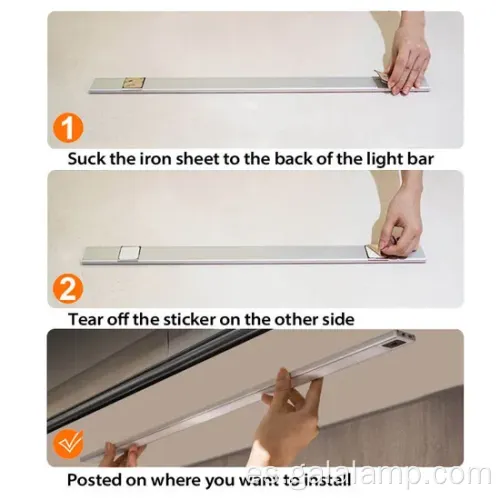 1

Suck the iron sheet to the back of the light bar

2

Tear off the sticker on the other side

Posted on where you want to install

es.galalamp.com